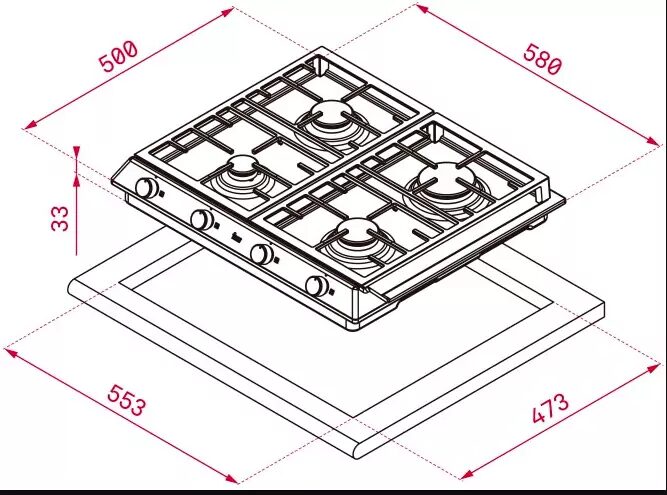 500
580
33
553
473