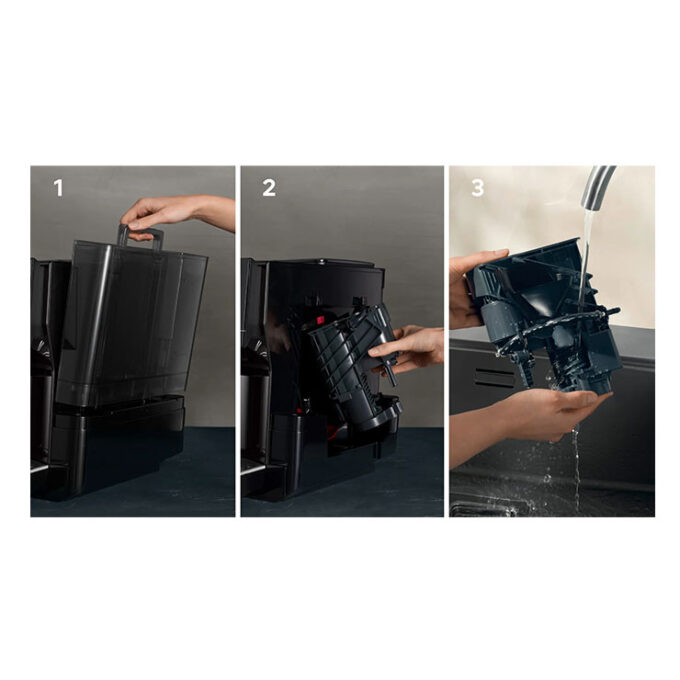 1

2

3