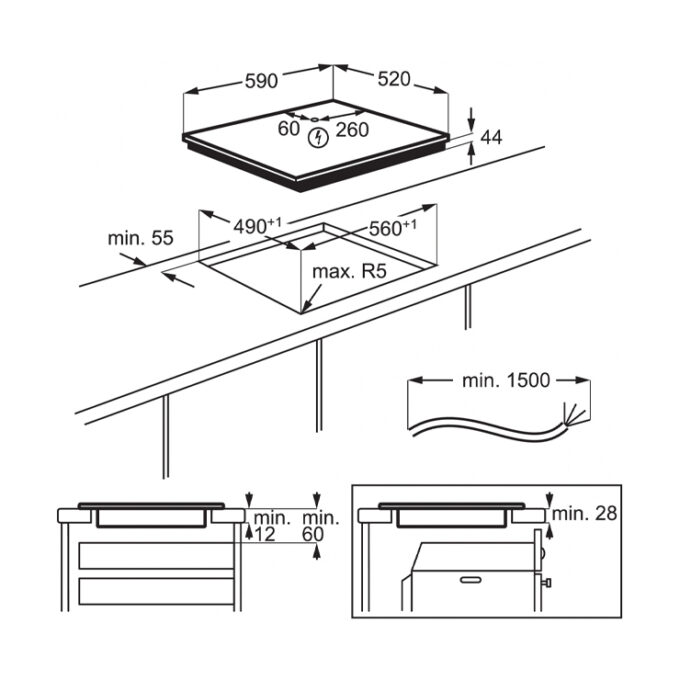 590
520
60
260
44
min. 55
$490^{+1}$
$560^{+1}$
max. R5
min. 1500
min.
12
min.
60
min. 28