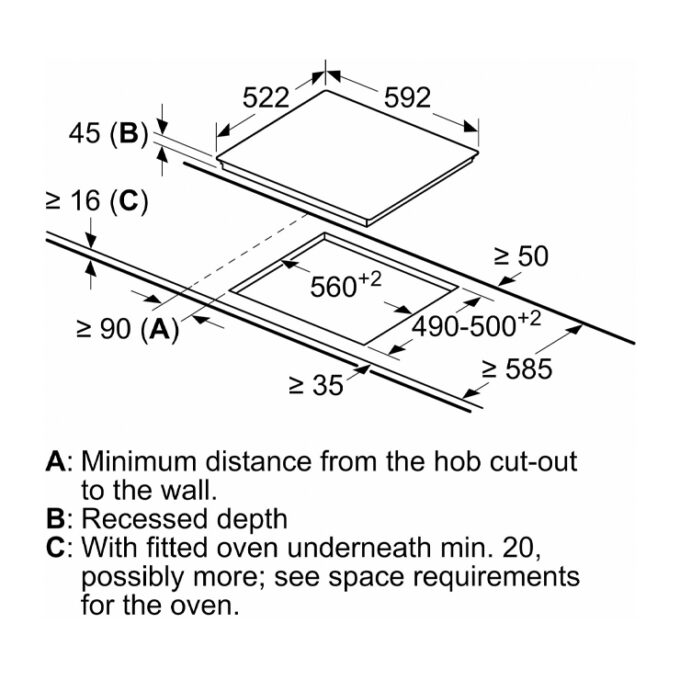 522
592
45 (B)
≥ 16 (C)
≥ 50
$560^{+2}$
≥ 90 (A)
$490\text{-}500^{+2}$
≥ 585
≥ 35

A: Minimum distance from the hob cut-out to the wall.
B: Recessed depth
C: With fitted oven underneath min. 20, possibly more; see space requirements for the oven.